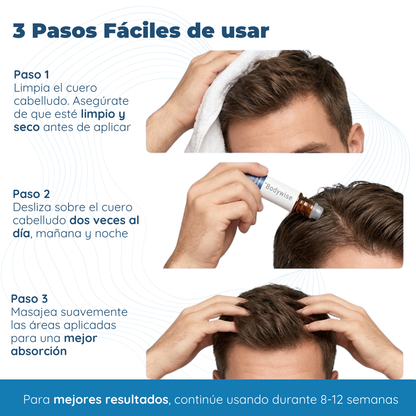 3 Pasos Fáciles de usar

Paso 1
Limpia el cuero cabelludo. Asegúrate de que esté limpio y seco antes de aplicar

Paso 2
Desliza sobre el cuero cabelludo dos veces al día, mañana y noche

Bodywise

Paso 3
Masajea suavemente las áreas aplicadas para una mejor absorción

Para mejores resultados, continúe usando durante 8-12 semanas