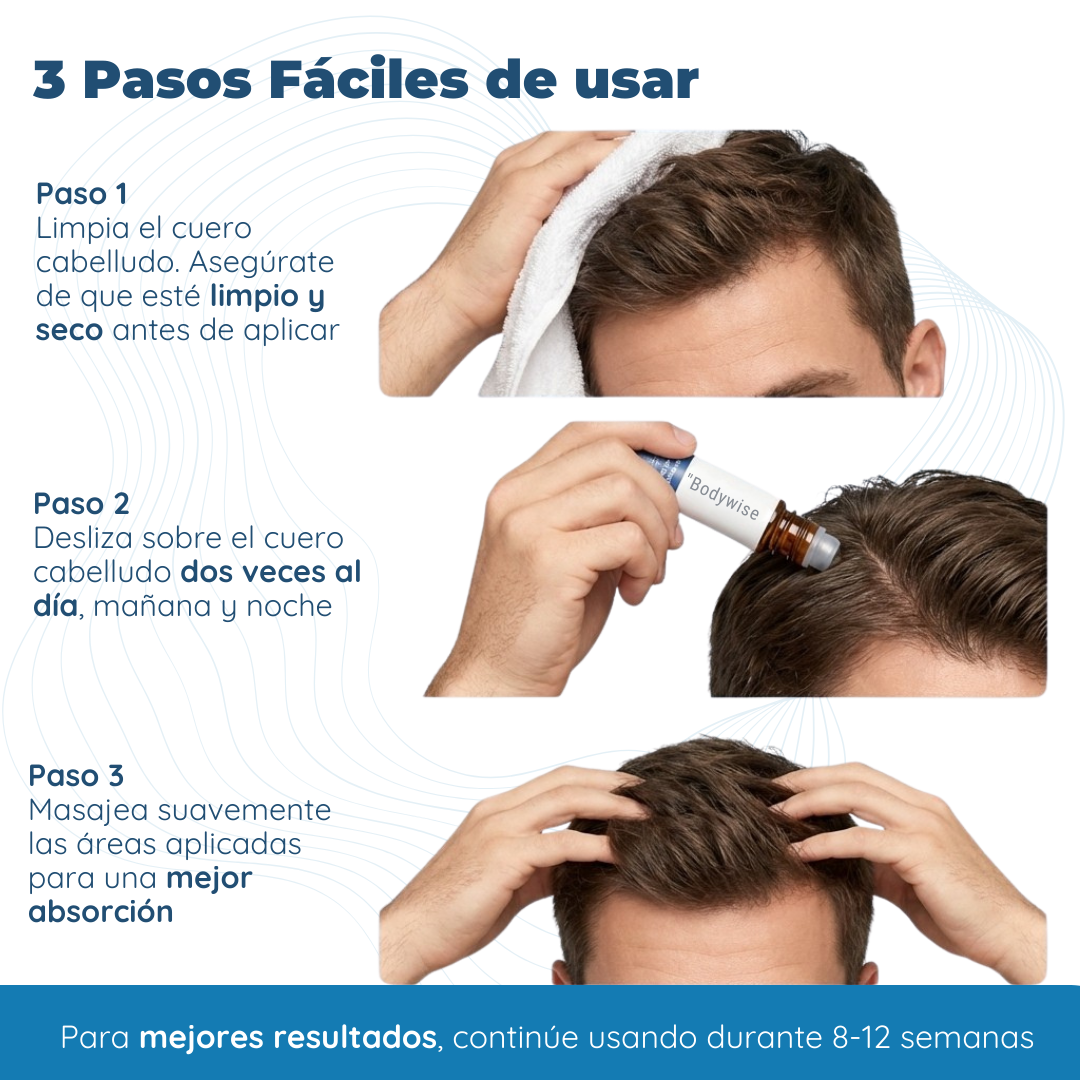 3 Pasos Fáciles de usar

Paso 1
Limpia el cuero cabelludo. Asegúrate de que esté limpio y seco antes de aplicar

Paso 2
Desliza sobre el cuero cabelludo dos veces al día, mañana y noche

"Bodywise

Paso 3
Masajea suavemente las áreas aplicadas para una mejor absorción

Para mejores resultados, continúe usando durante 8-12 semanas